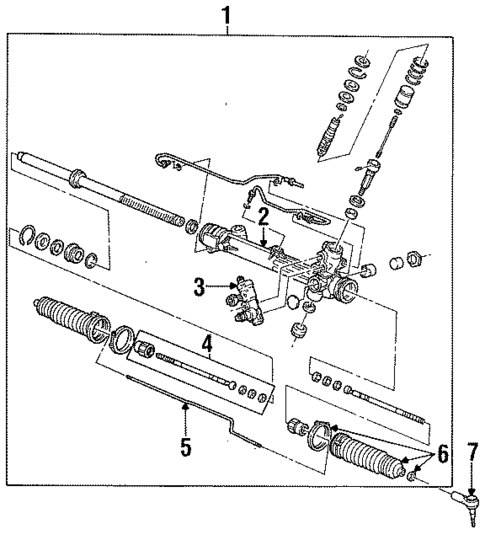 1
2
3
4
5
6
7