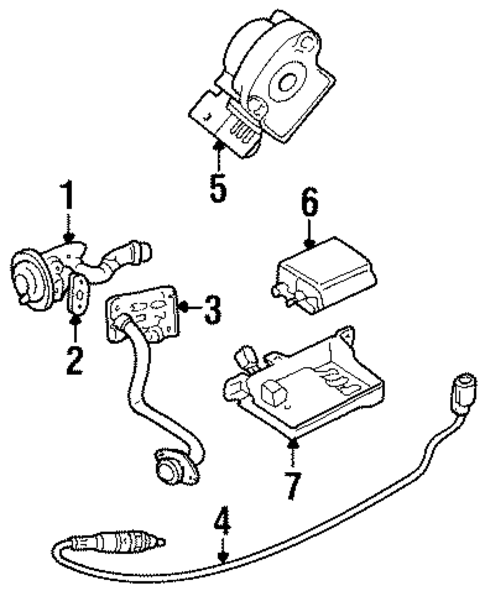 5
1
6
3
2
7
4