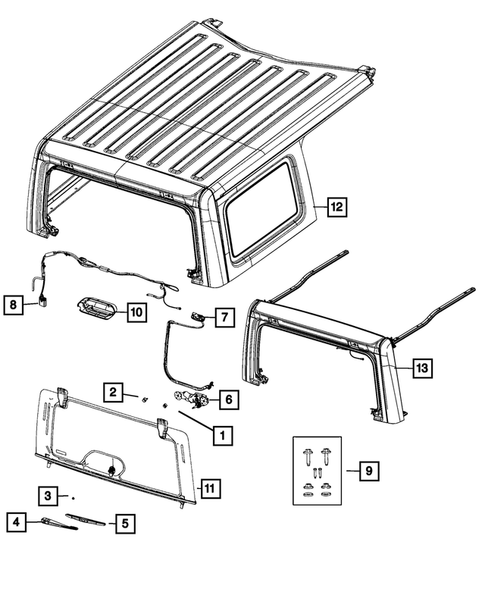 12

8

10

7

13

2

6

1

9

11

3

4

5