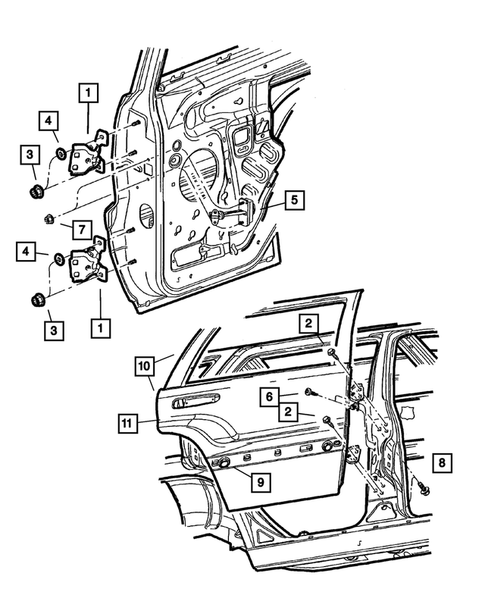 1
4
3
5
7
4
3
1
2
10
6
2
11
8
9