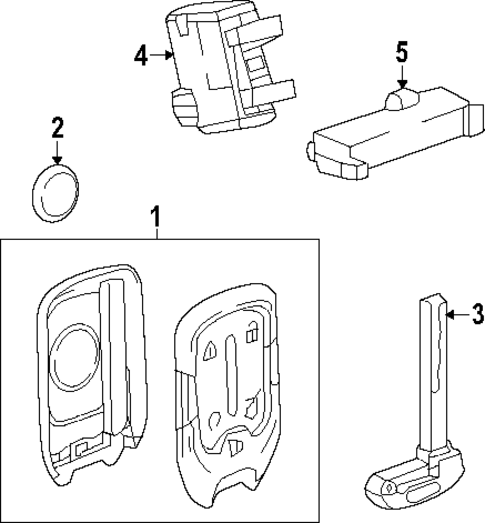 4
5
2
1
3