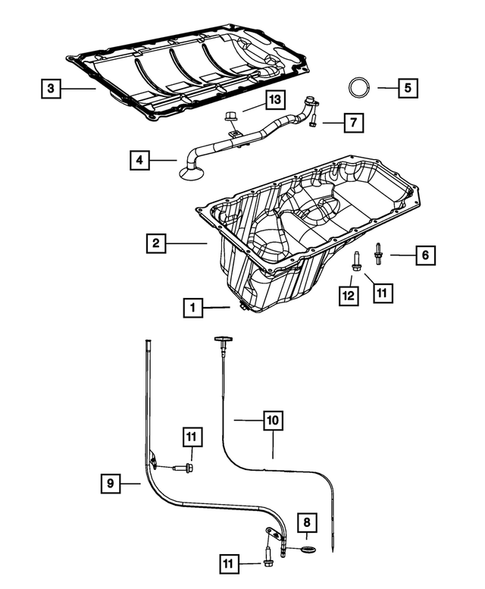 3
5
13
7
4
2
6
12
11
1
10
11
9
8
11