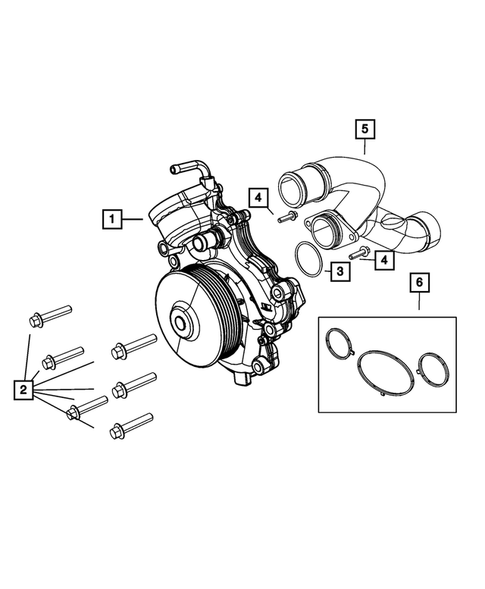 5
4
1
4
3
6
2