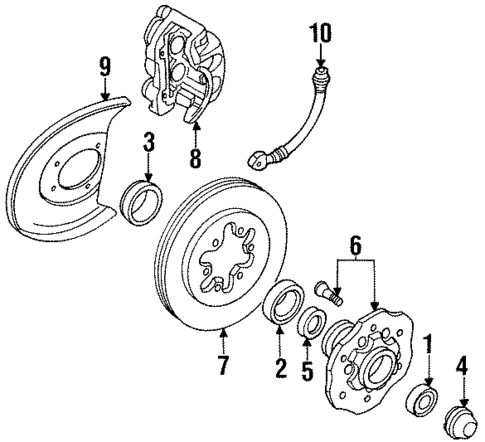 10
9
3
8
6
7
2
5
1
4