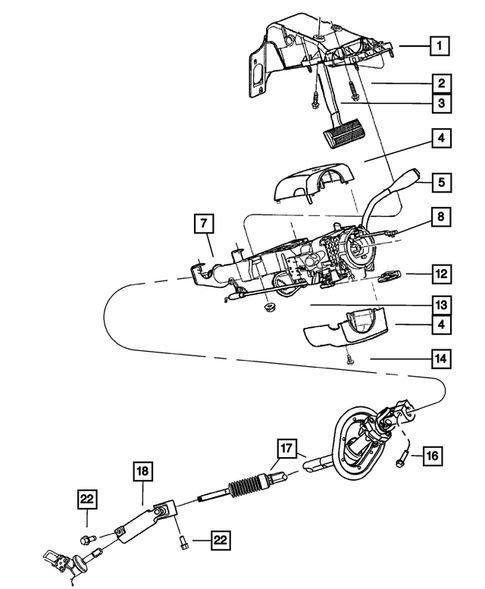 1
2
3
4
5
7
8
12
13
4
14
16
17
18
22
22