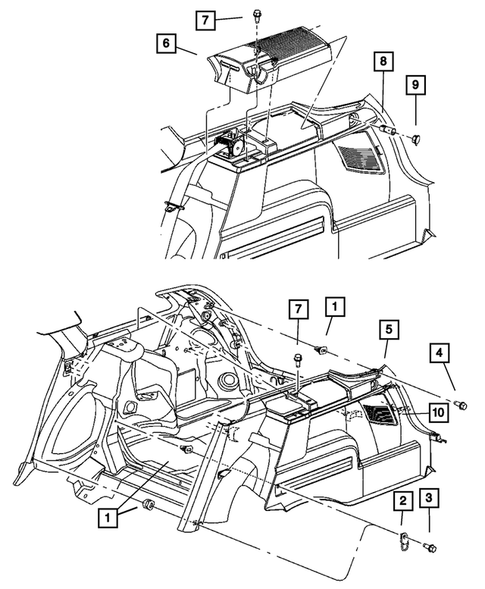 7
6
8
9
7
1
5
4
10
1
2
3