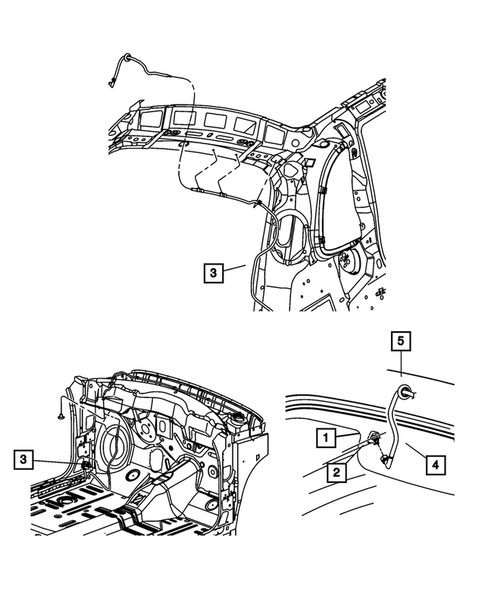 3

5

3

1

2

4