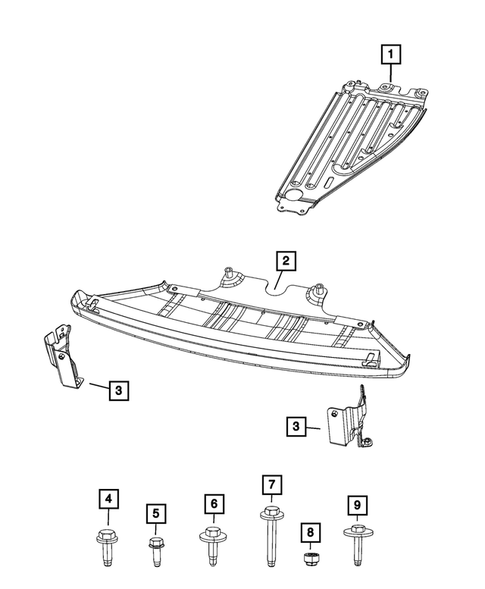 1

2

3

3

4

5

6

7

8

9