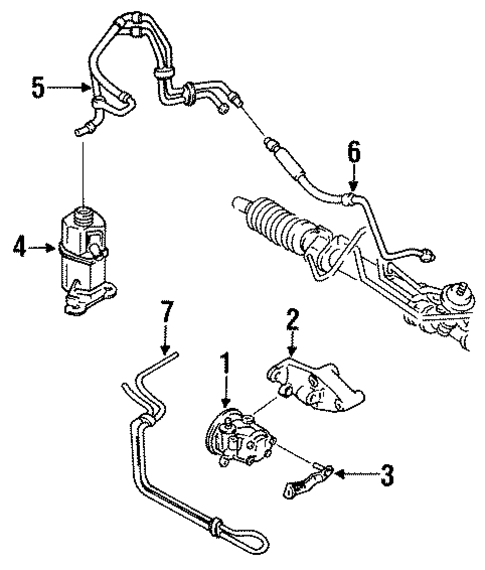 5
6
4
7
2
1
3