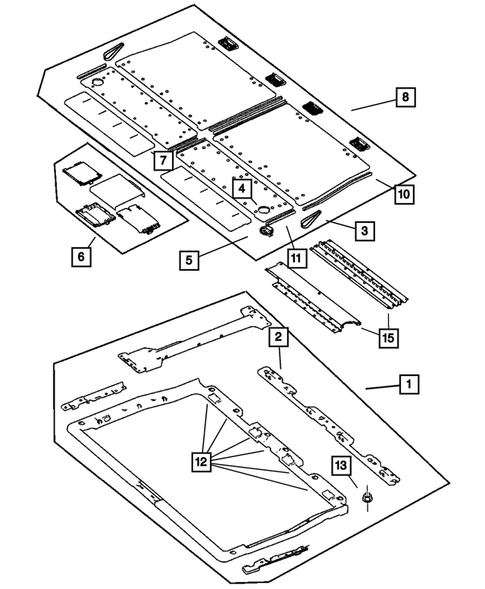 8
7
4
10
3
6
5
11
15
2
1
12
13