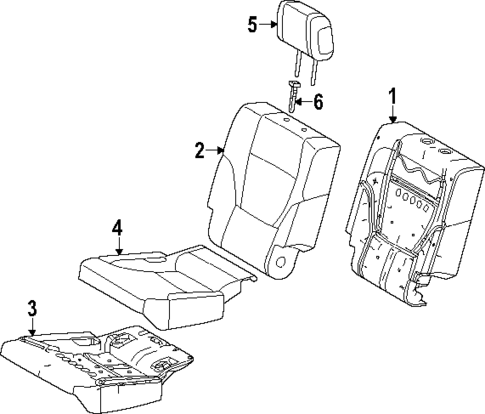 5
6
1
2
4
3