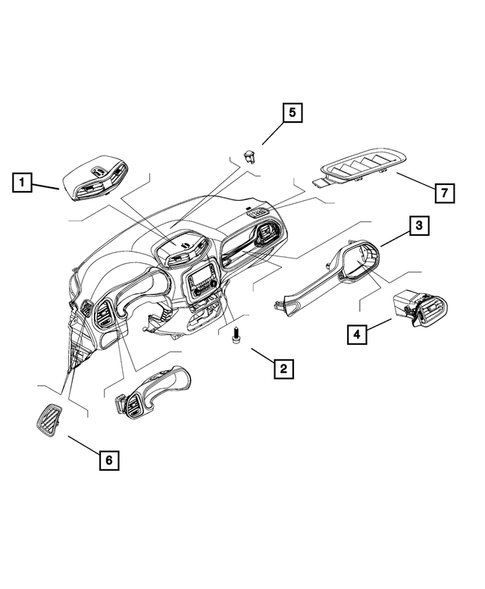 5
1
7
3
4
2
6