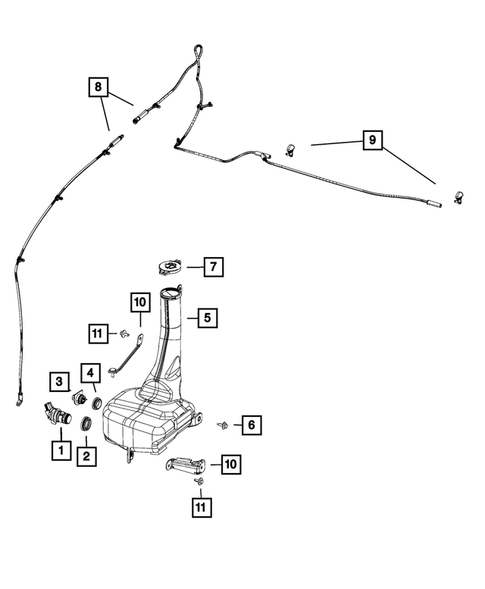 8
9
7
10
5
11
3
4
6
1
2
10
11