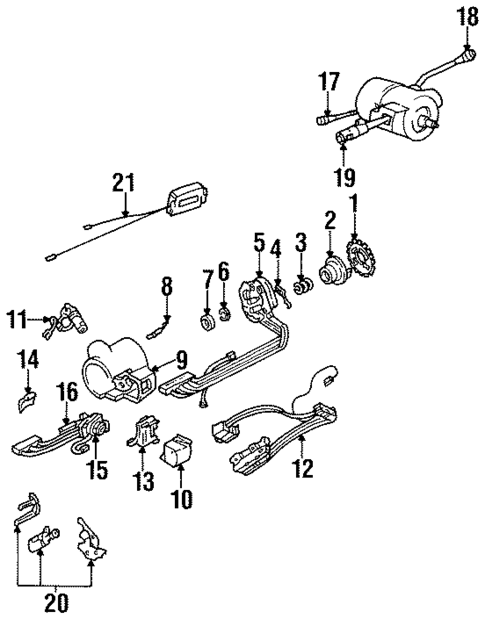 18
17
19
21
1
2
3
4
5
6
7
8
11
9
14
16
15
13
10
12
20