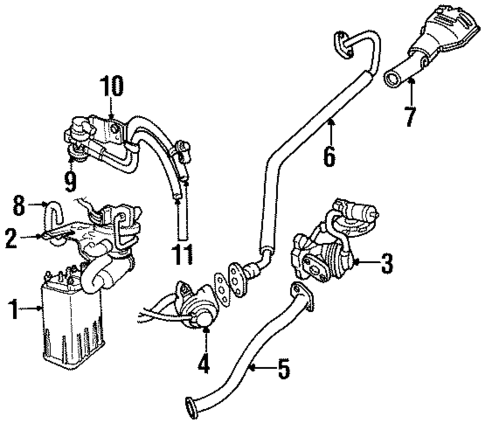 10
7
6
9
8
2
11
3
1
4
5