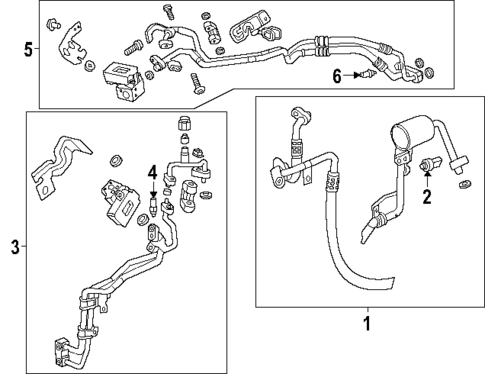 5
6
3
4
2
1