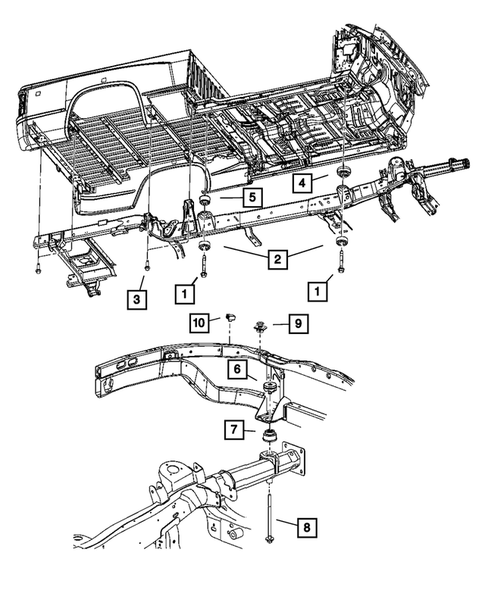 4
5
2
3
1
1
10
9
6
7
8