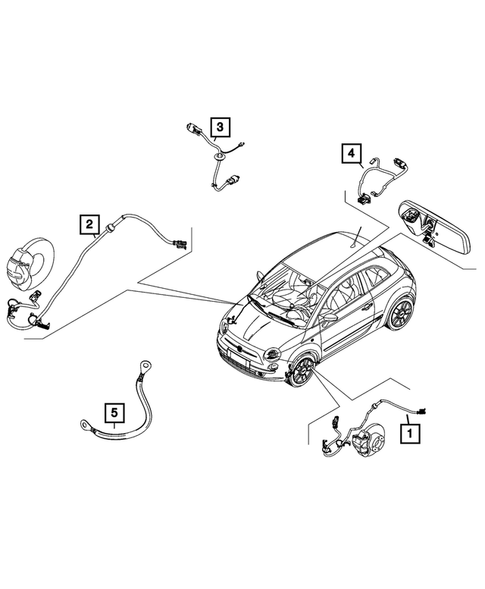 3
4
2
5
1