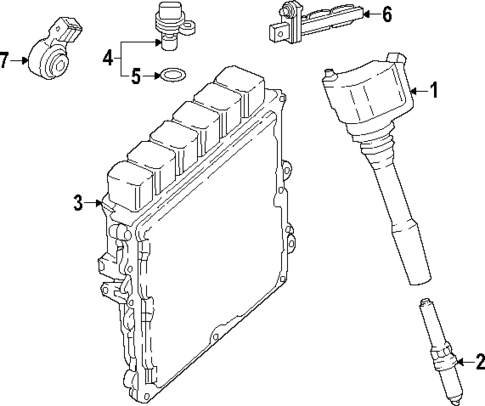 7
4
5
6
1
3
2