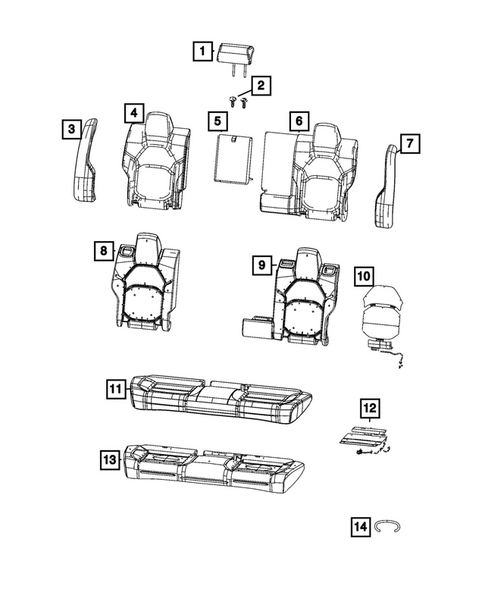 1
2
3
4
5
6
7
8
9
10
11
12
13
14