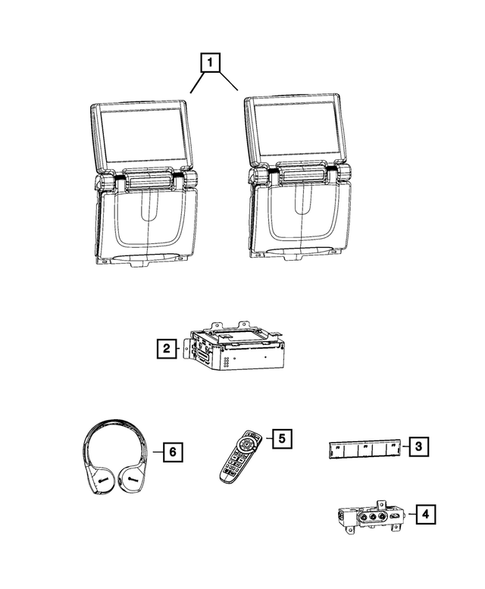 1
2
6
5
3
4