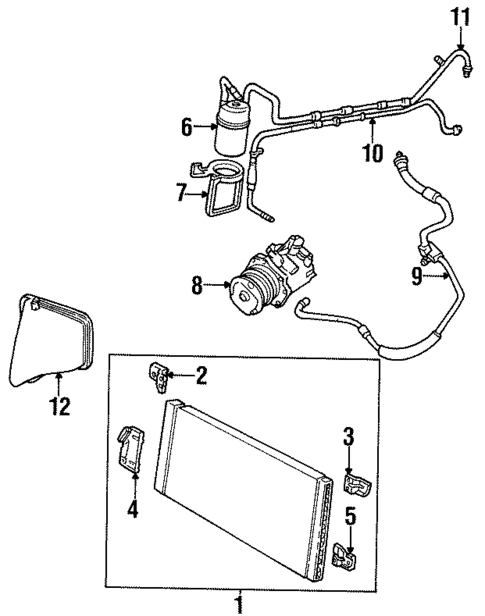 11
6
10
7
8
9
12
2
3
4
5
1