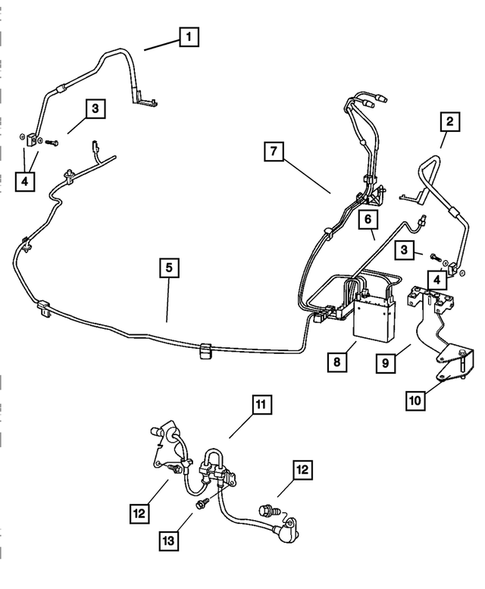 1
3
4
7
2
6
3
4
5
8
9
10
11
12
12
13