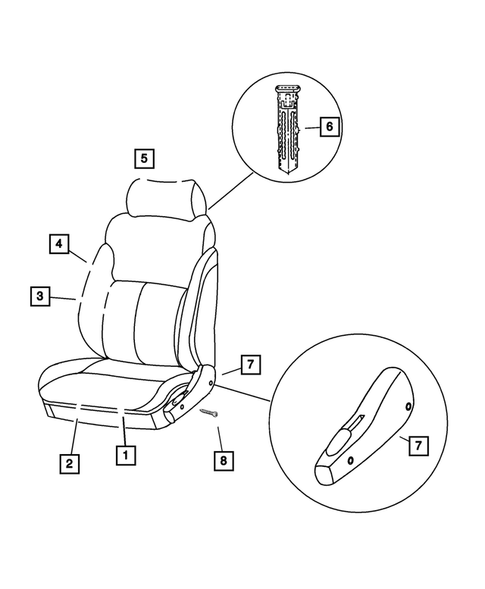 6
5
4
3
7
7
2
1
8