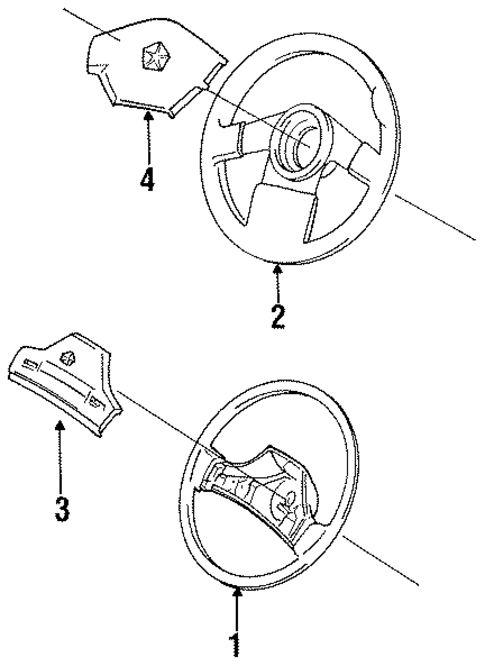 4

2

3

1