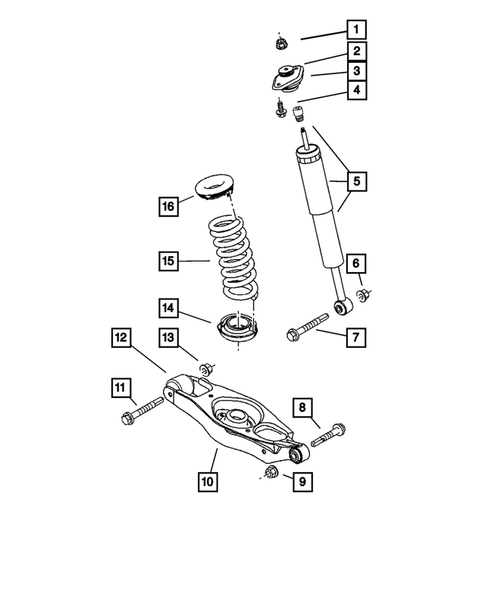 1
2
3
4
5
16
15
6
14
7
12
13
11
8
10
9