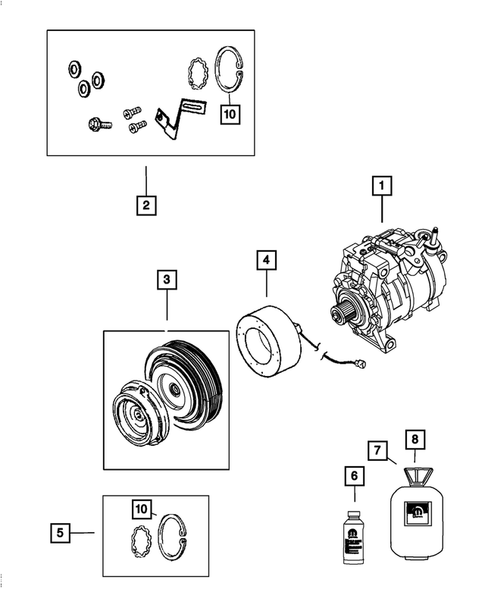 10
2
1
4
3
7
8
6
10
5