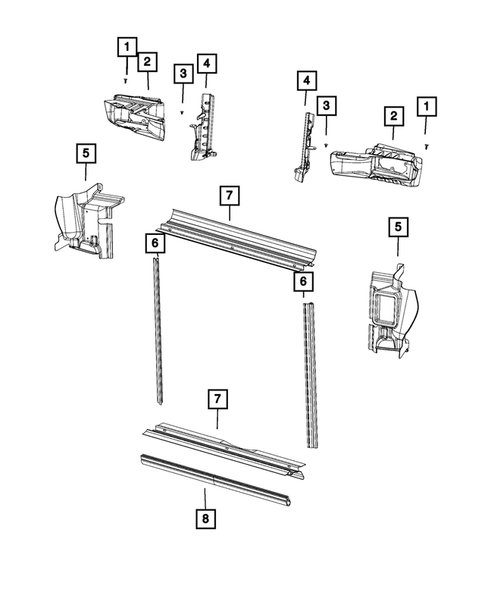 1
2
3
4
4
3
2
1
5
7
6
5
6
7
8