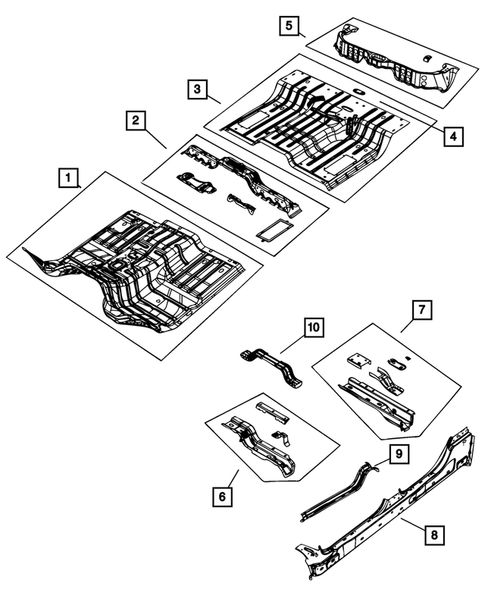 5
3
4
2
1
10
7
6
9
8