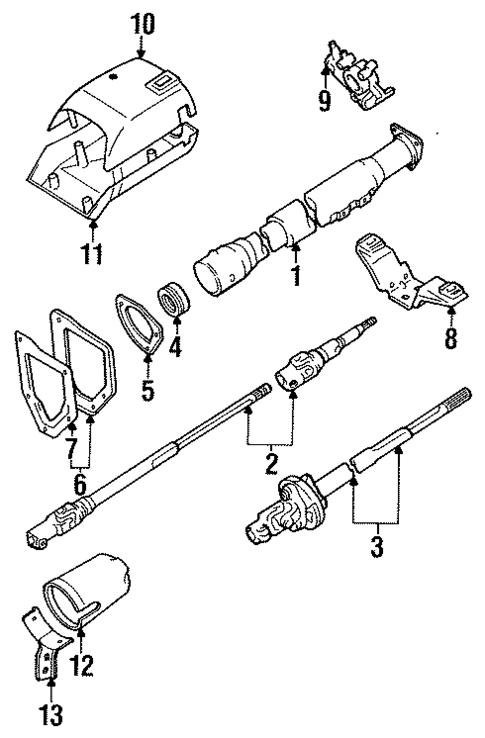 10
9
11
1
8
4
5
7
6
2
3
12
13