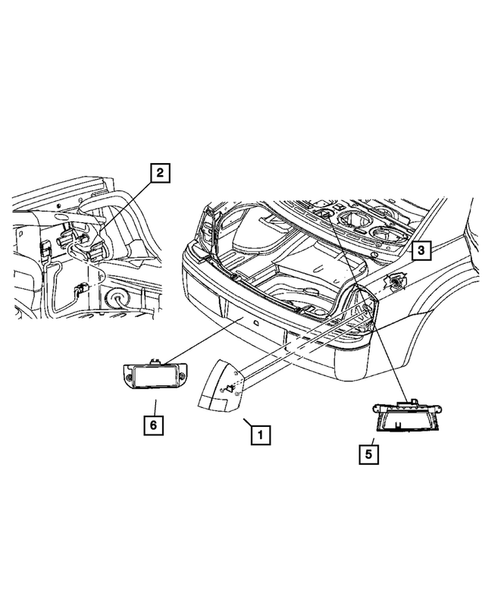 2
3
6
1
5