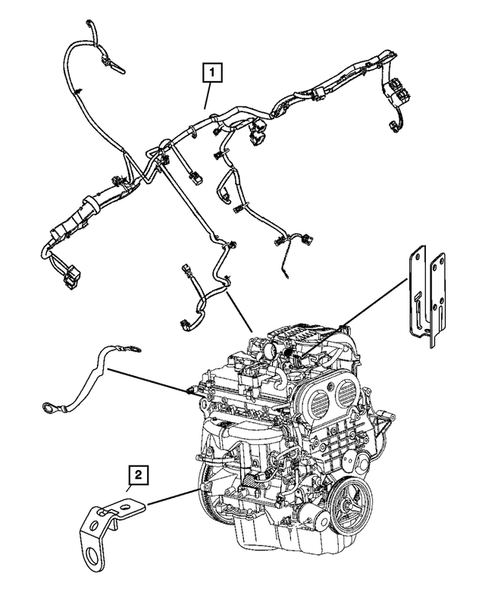 1

2