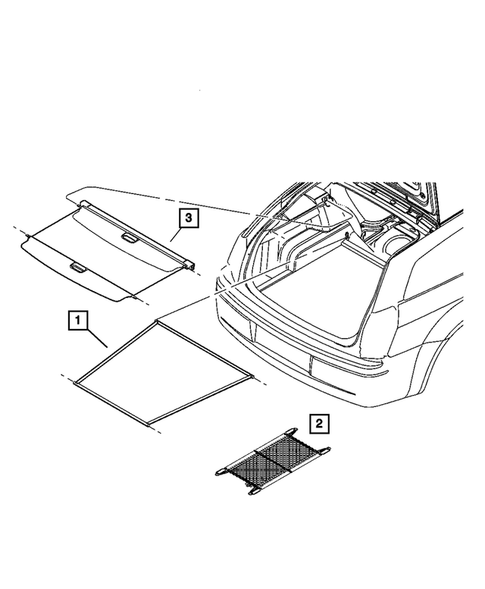 3

1

2