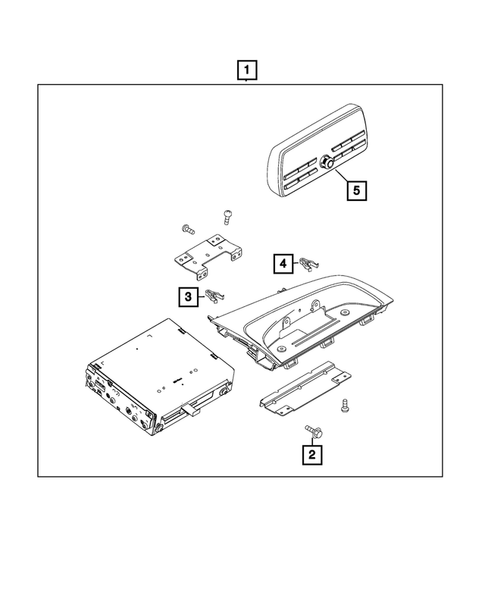 1

5

4

3

2