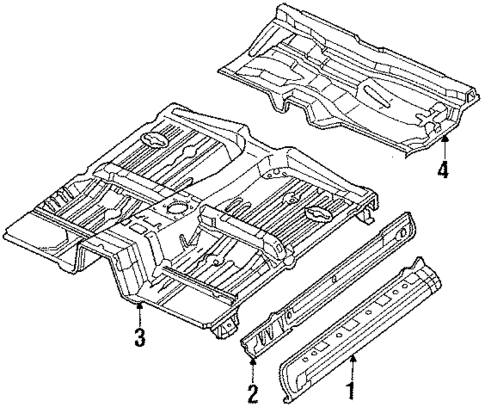 4
3
2
1