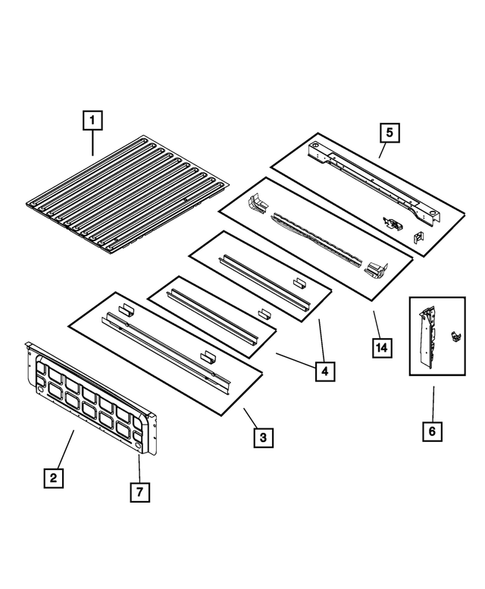 1
5
14
4
6
3
2
7