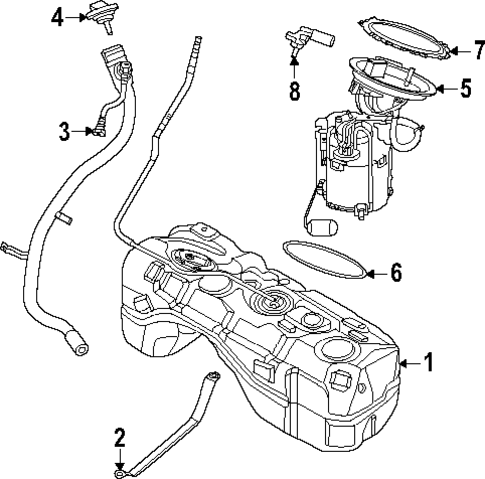 4
7
8
5
3
6
1
2