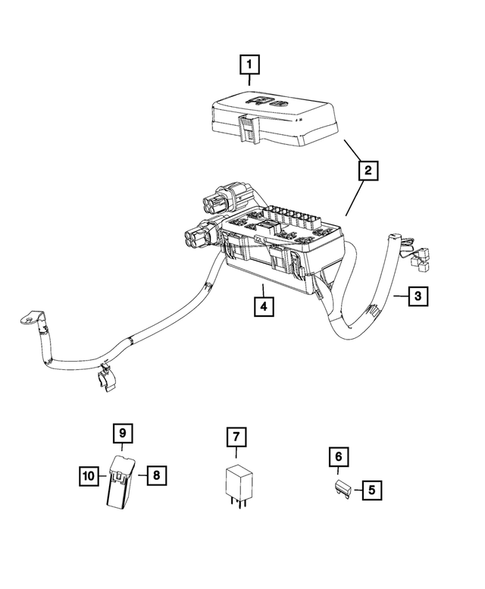 1
2
3
4
9
10
8
7
6
5