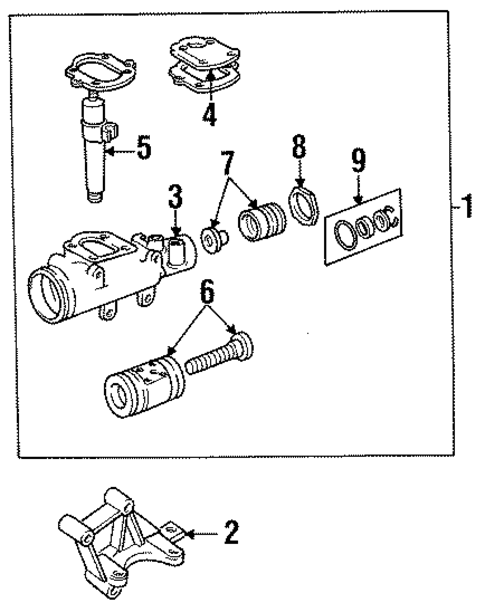 4
5
7
8
9
3
1
6
2