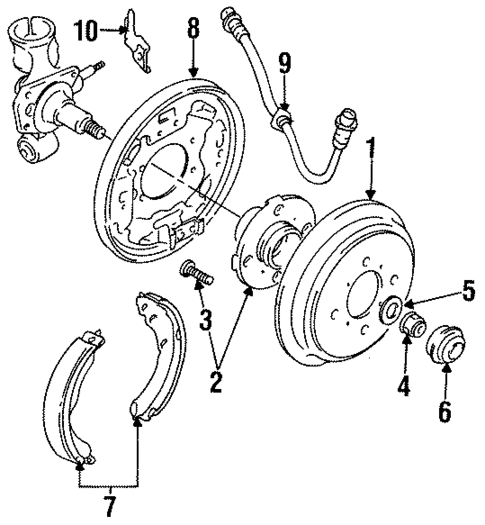 10
8
9
1
5
3
2
4
6
7