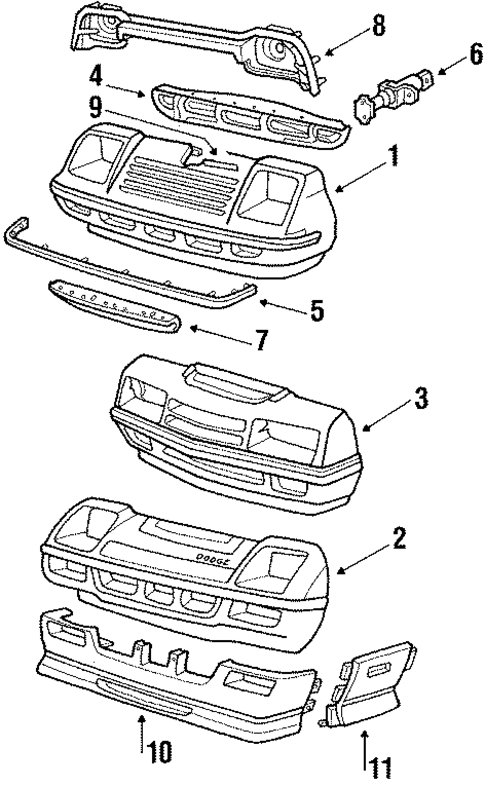 8
6
4
9
1
5
7
3
DODGE
2
10
11