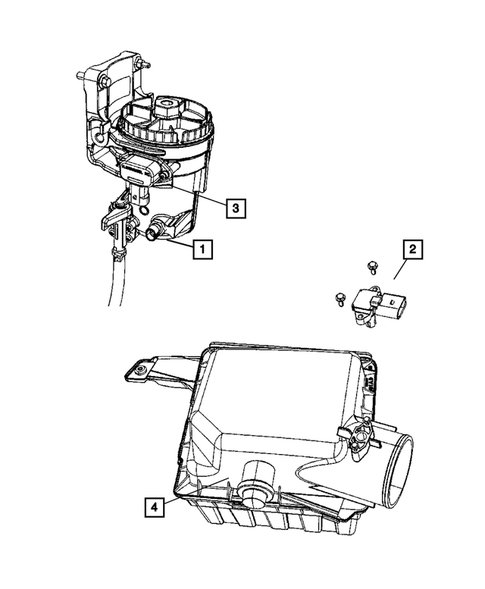 3
1
2
4