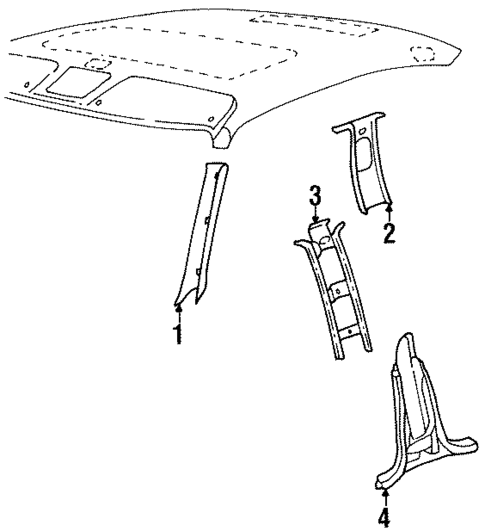 3
2
1
4