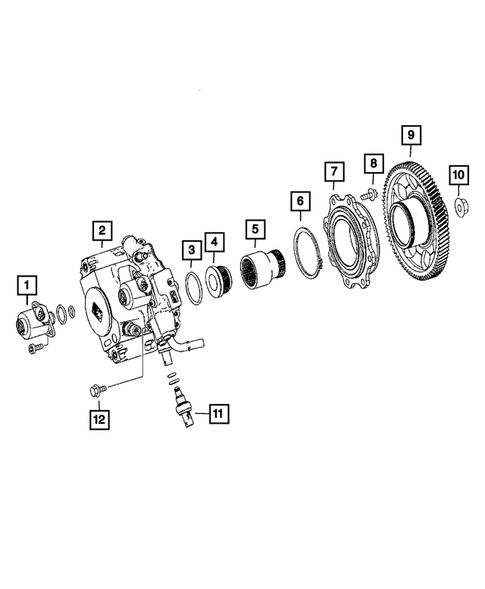 1
2
3
4
5
6
7
8
9
10
11
12