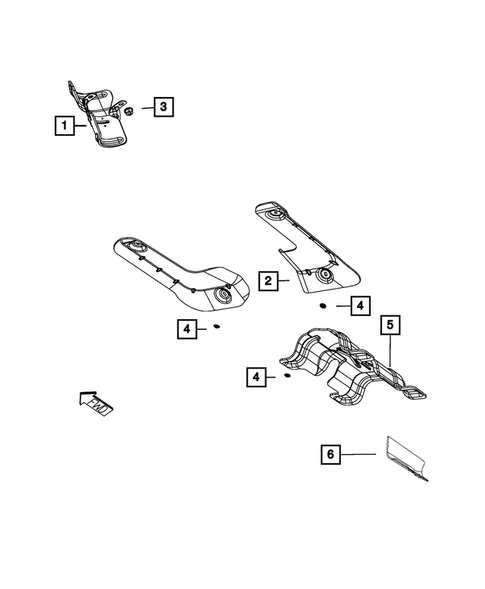 1
3
2
4
4
5
4
FWD
6