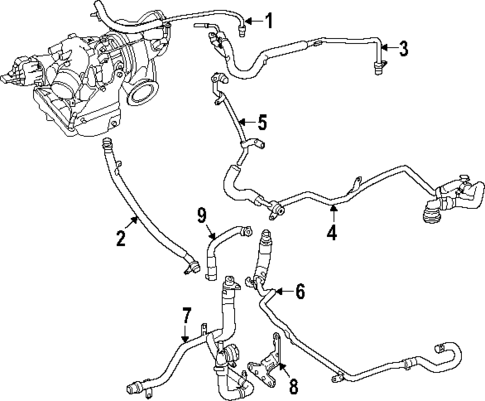 1
3
5
2
9
4
6
7
8